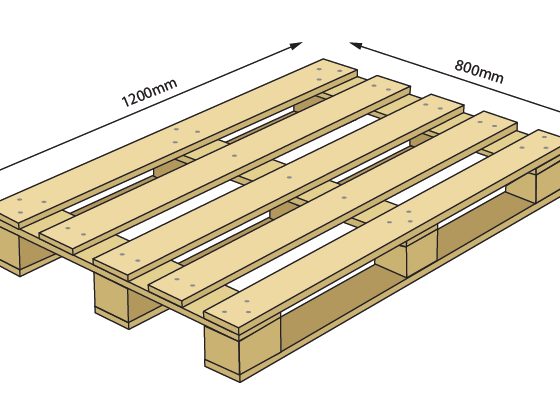 1200mm

800mm