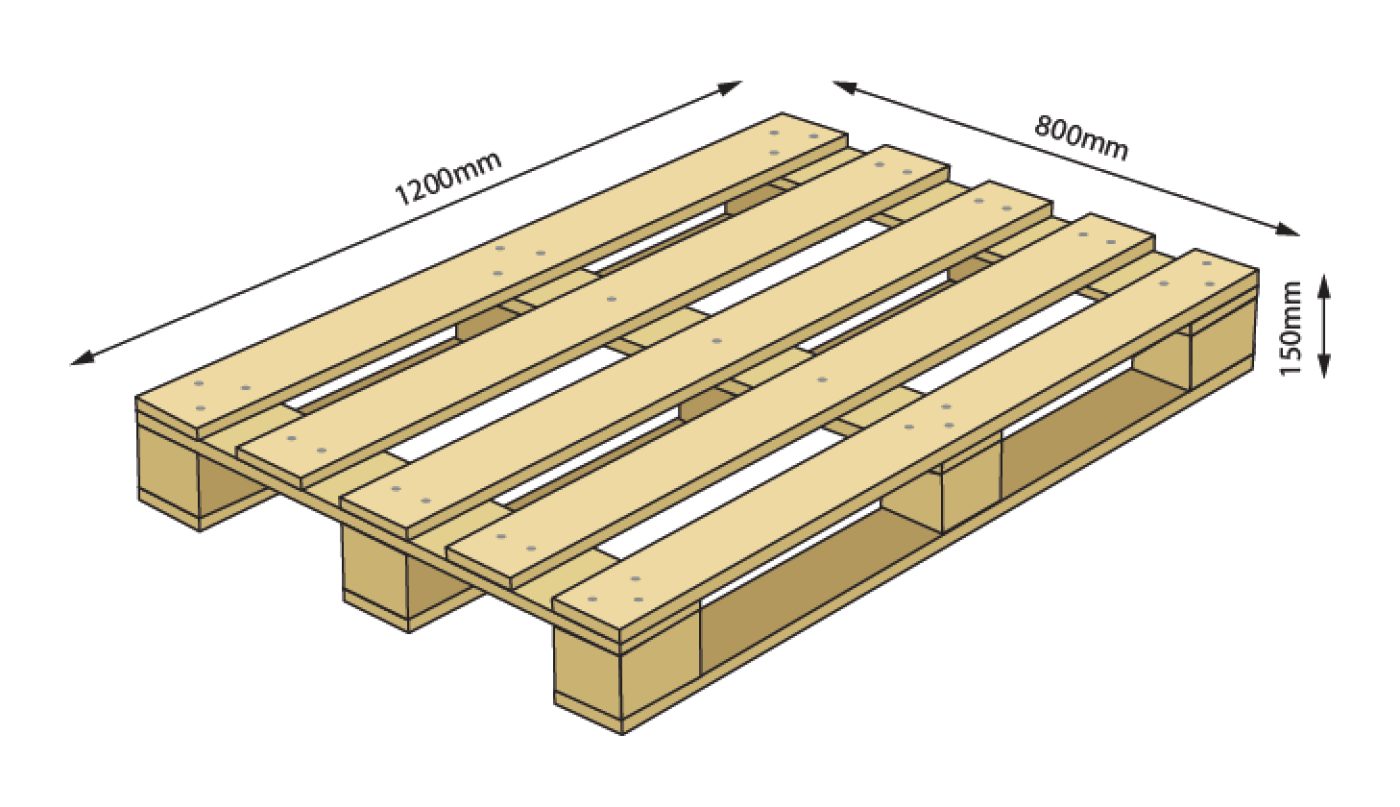 1200mm

800mm

150mm